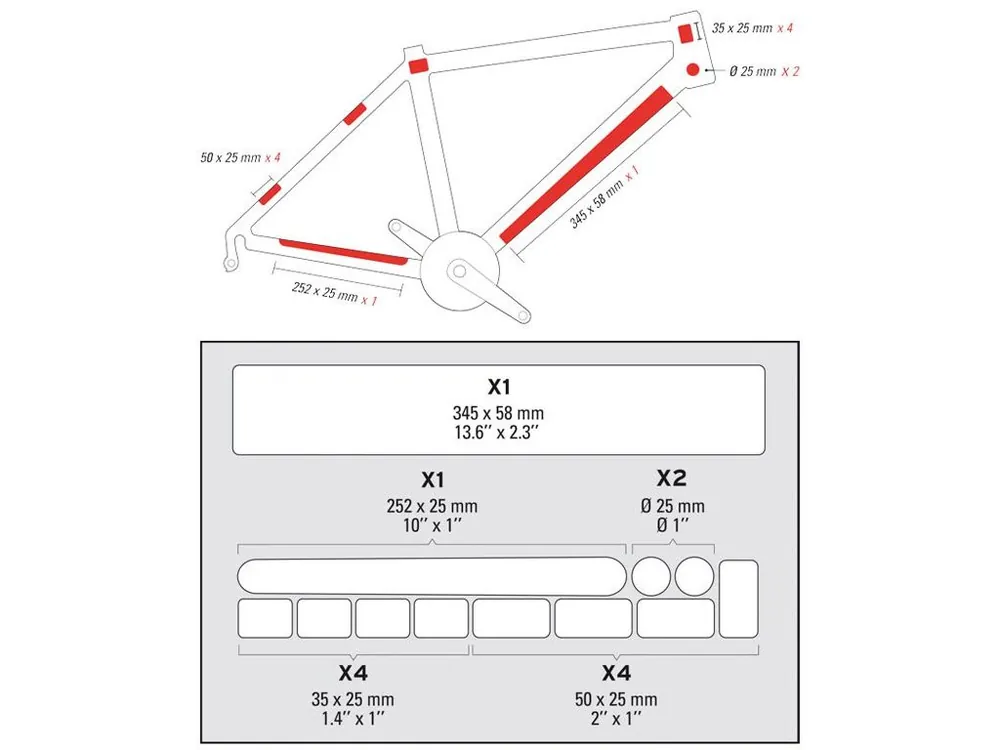 35 x 25 mm x 4

Ø 25 mm x 2

50 x 25 mm x 4

345 x 58 mm x 1

252 x 25 mm x 1

X1
345 x 58 mm
13.6'' x 2.3''

X1
252 x 25 mm
10'' x 1''

X2
Ø 25 mm
Ø 1''

X4
35 x 25 mm
1.4'' x 1''

X4
50 x 25 mm
2'' x 1''